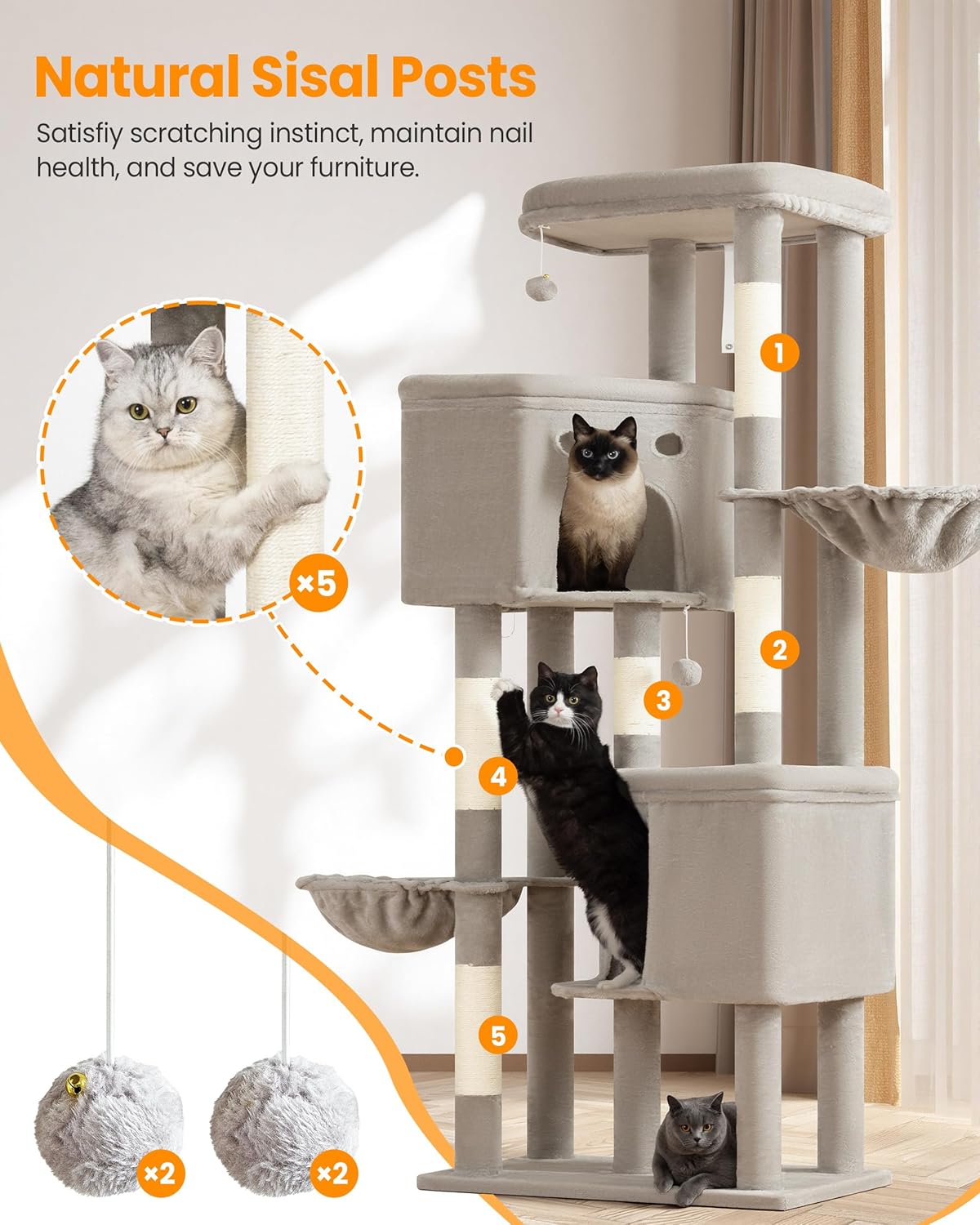 Natural Sisal Posts

Satisfiy scratching instinct, maintain nail health, and save your furniture.

×5

1

2

3

4

5

×2

×2