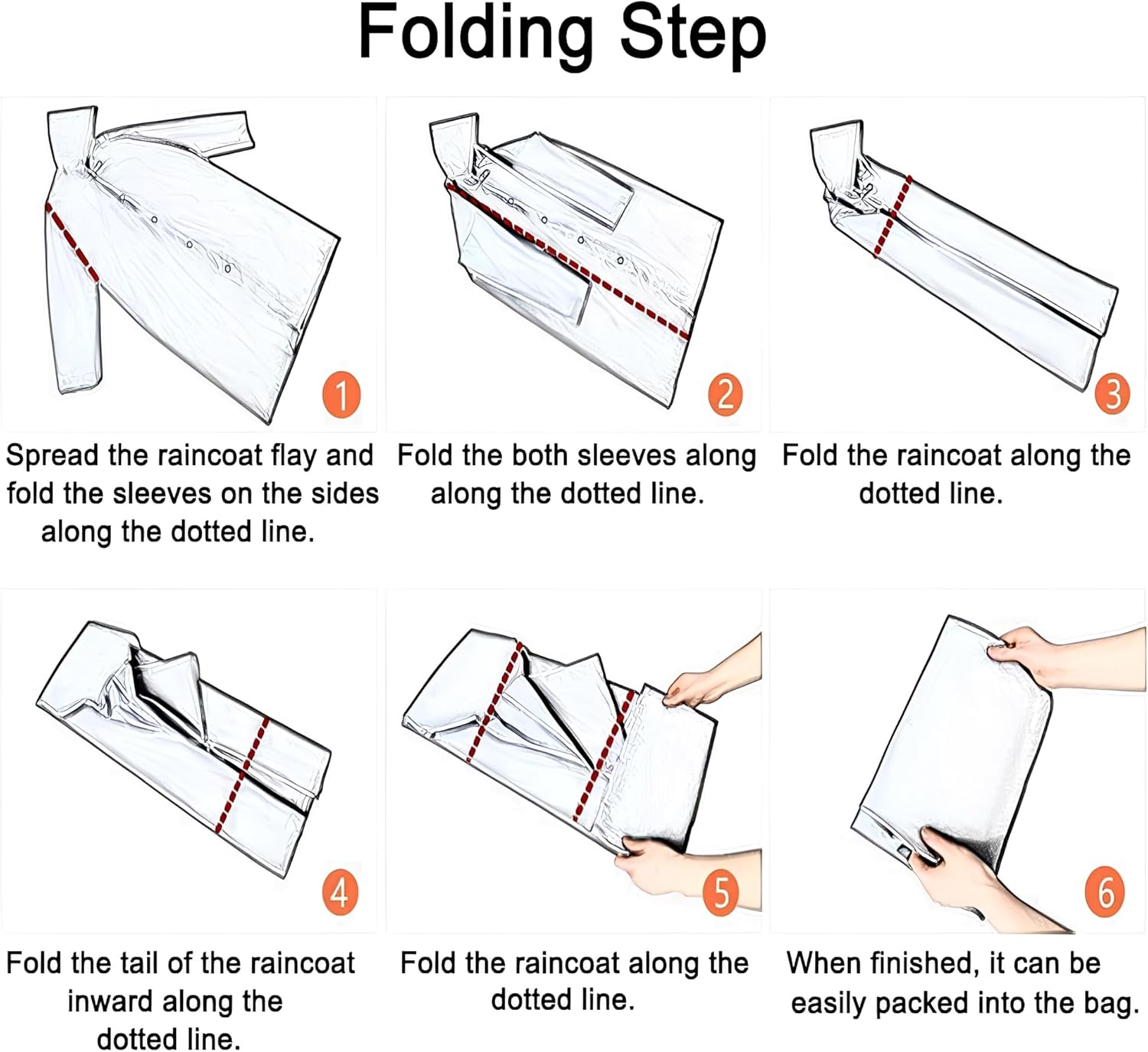 Folding Step

1

Spread the raincoat flay and fold the sleeves on the sides along the dotted line.

2

Fold the both sleeves along along the dotted line.

3

Fold the raincoat along the dotted line.

4

Fold the tail of the raincoat inward along the dotted line.

5

Fold the raincoat along the dotted line.

6

When finished, it can be easily packed into the bag.